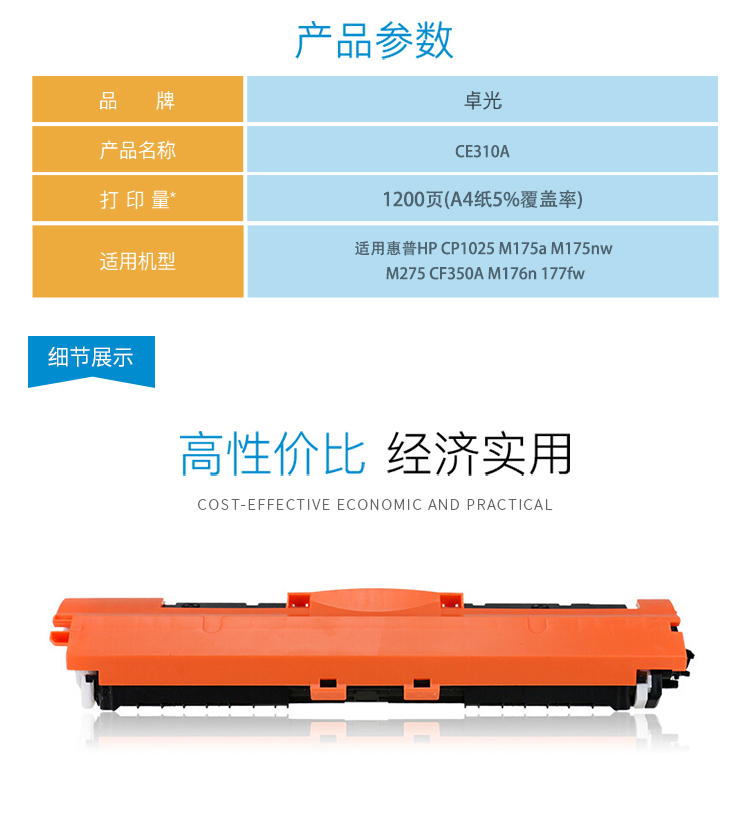 产品参数

| 品 牌 | 卓光 |
|---|---|
| 产品名称 | CE310A |
| 打 印 量* | 1200页(A4纸5%覆盖率) |
| 适用机型 | 适用惠普HP CP1025 M175a M175nw M275 CF350A M176n 177fw |

细节展示

高性价比 经济实用

COST-EFFECTIVE ECONOMIC AND PRACTICAL